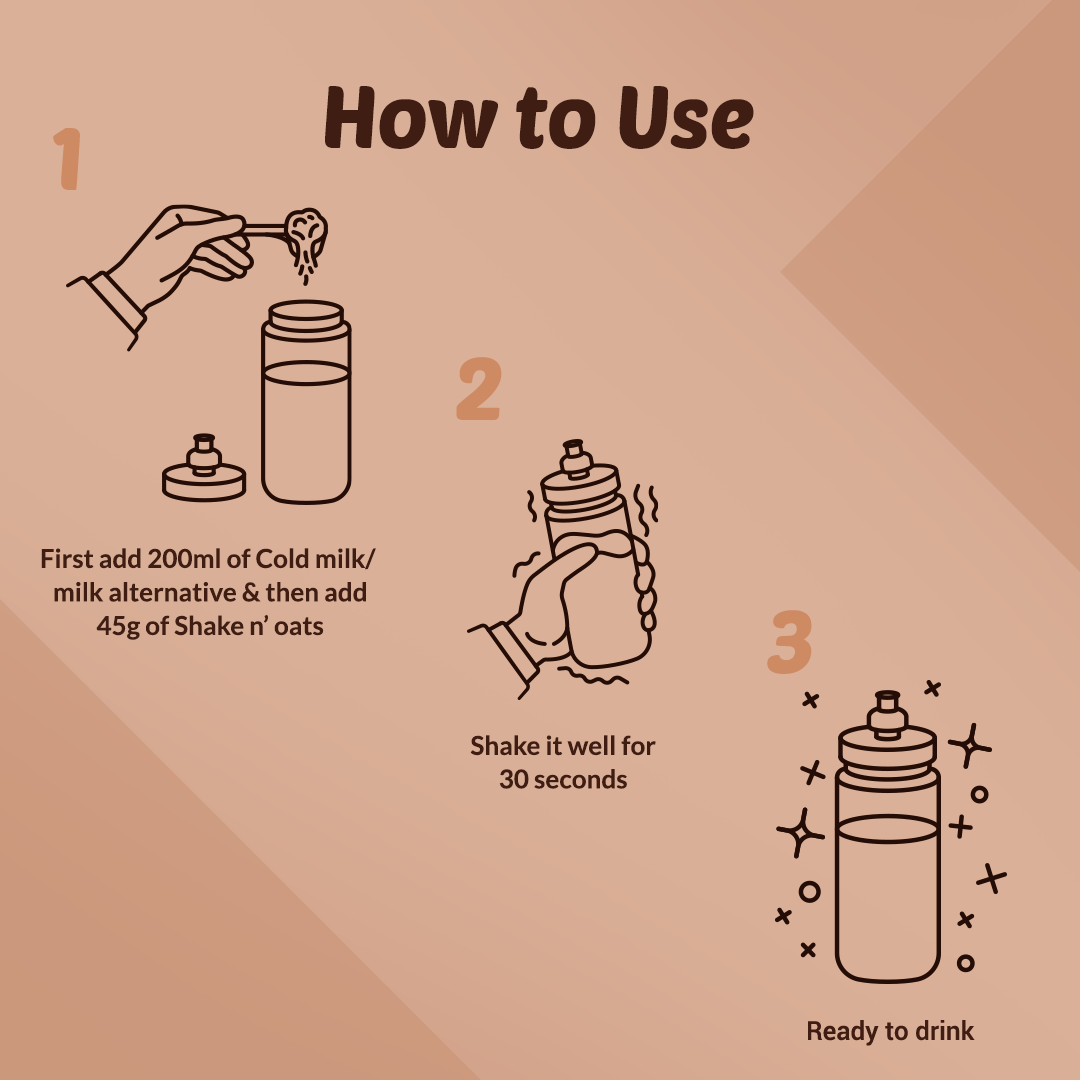 How to Use

1

First add 200ml of Cold milk/ milk alternative & then add 45g of Shake n' oats

2

Shake it well for 30 seconds

3

Ready to drink