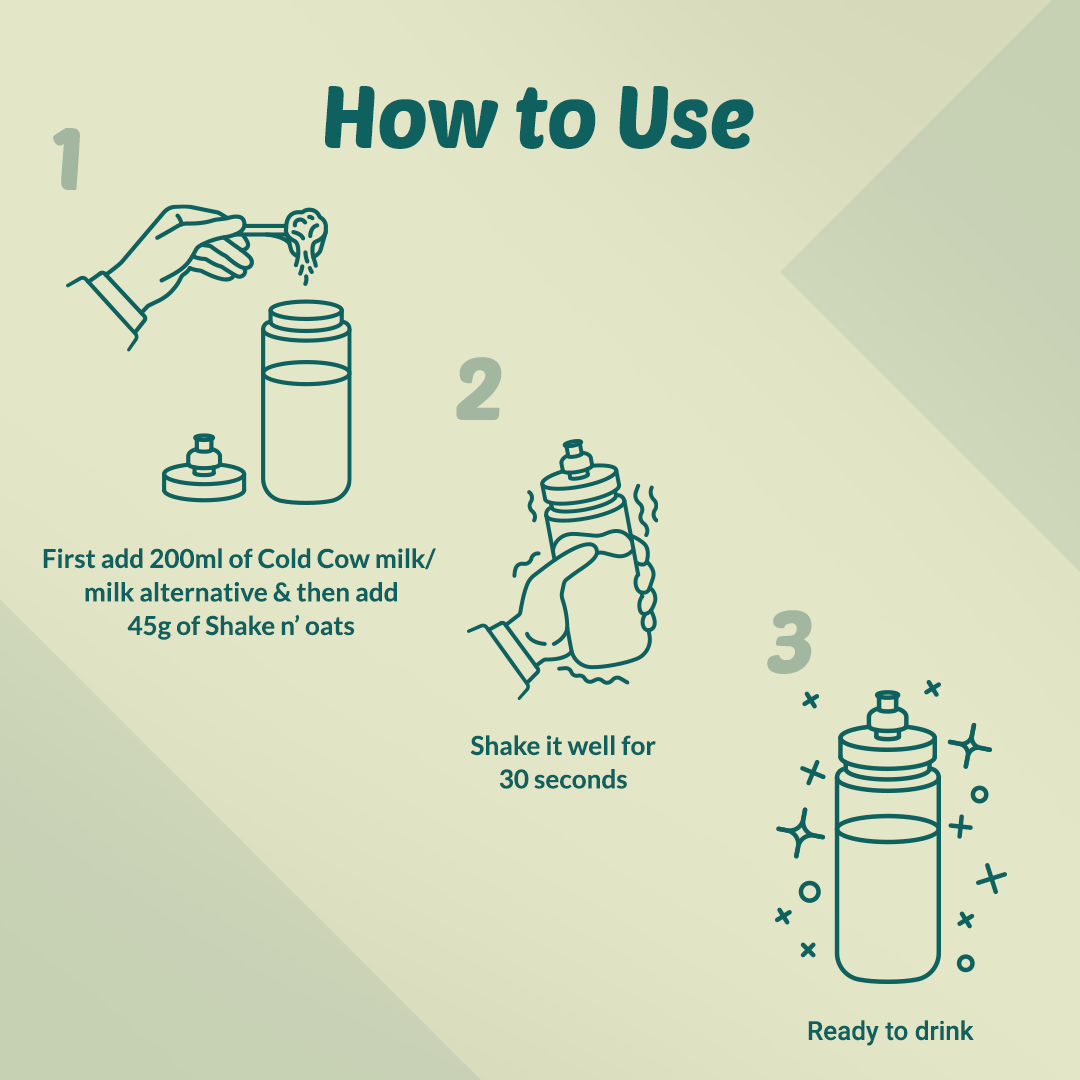 How to Use

1

First add 200ml of Cold Cow milk/ milk alternative & then add 45g of Shake n' oats

2

Shake it well for 30 seconds

3

Ready to drink