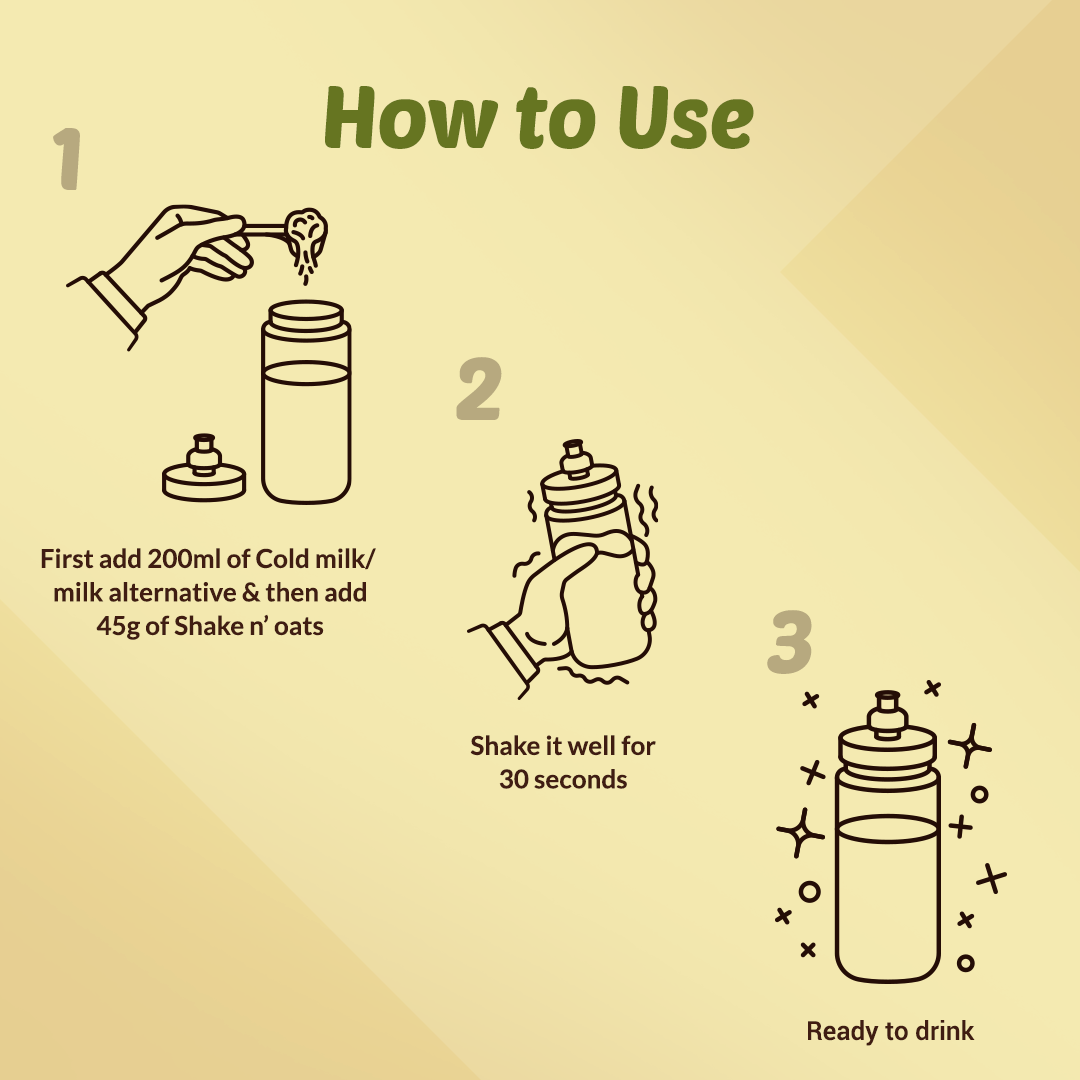 How to Use

1

First add 200ml of Cold milk/ milk alternative & then add 45g of Shake n' oats

2

Shake it well for 30 seconds

3

Ready to drink