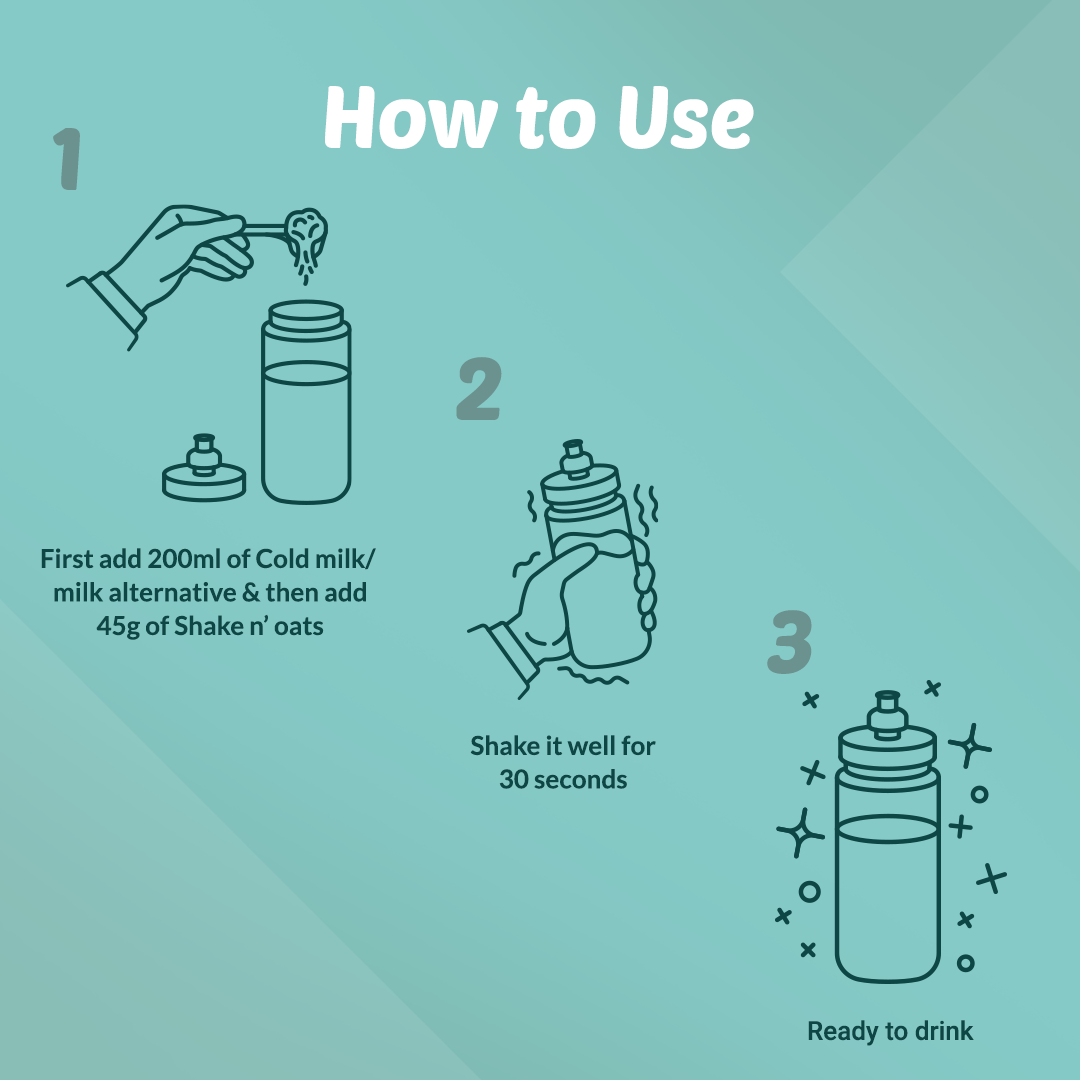 How to Use

1

First add 200ml of Cold milk/ milk alternative & then add 45g of Shake n' oats

2

Shake it well for 30 seconds

3

Ready to drink